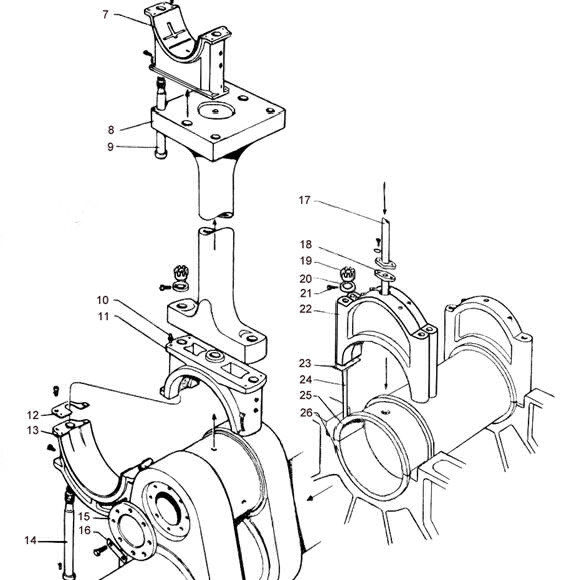 7
8
9
10
11
12
13
14
15
16
17
18
19
20
21
22
23
24
25
26