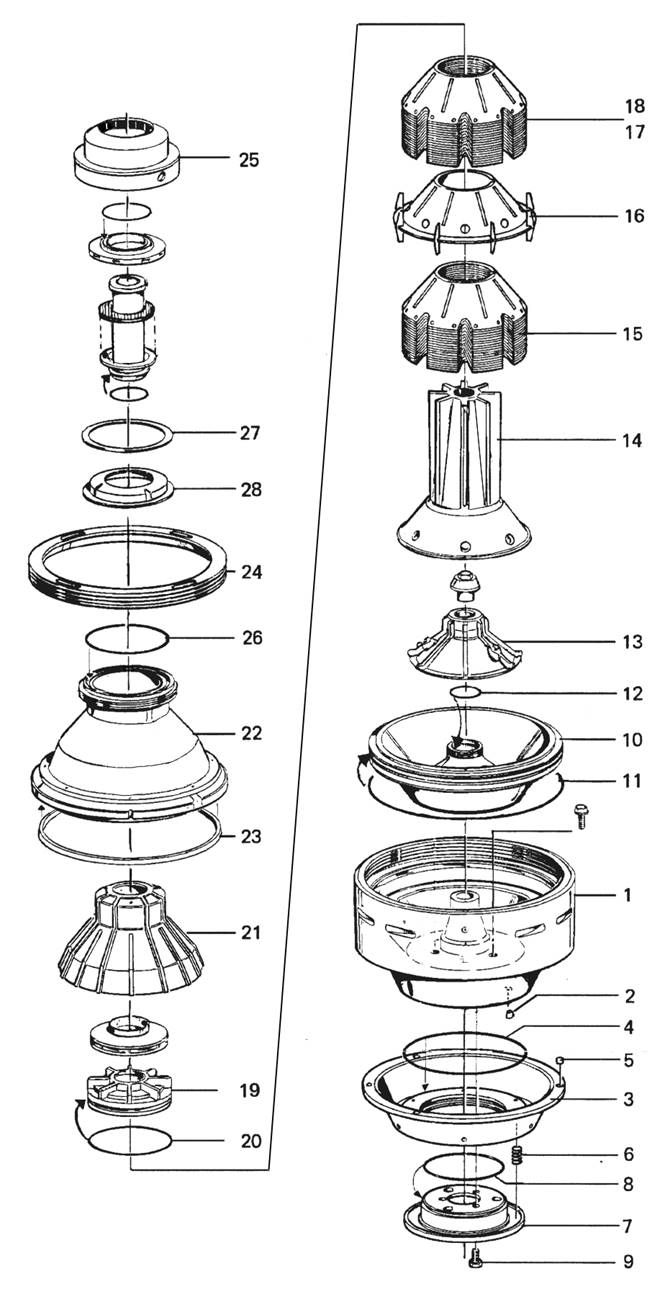 25
27
28
24
26
22
23
21
19
20
18
17
16
15
14
13
12
10
11
1
2
4
5
3
6
8
7
9