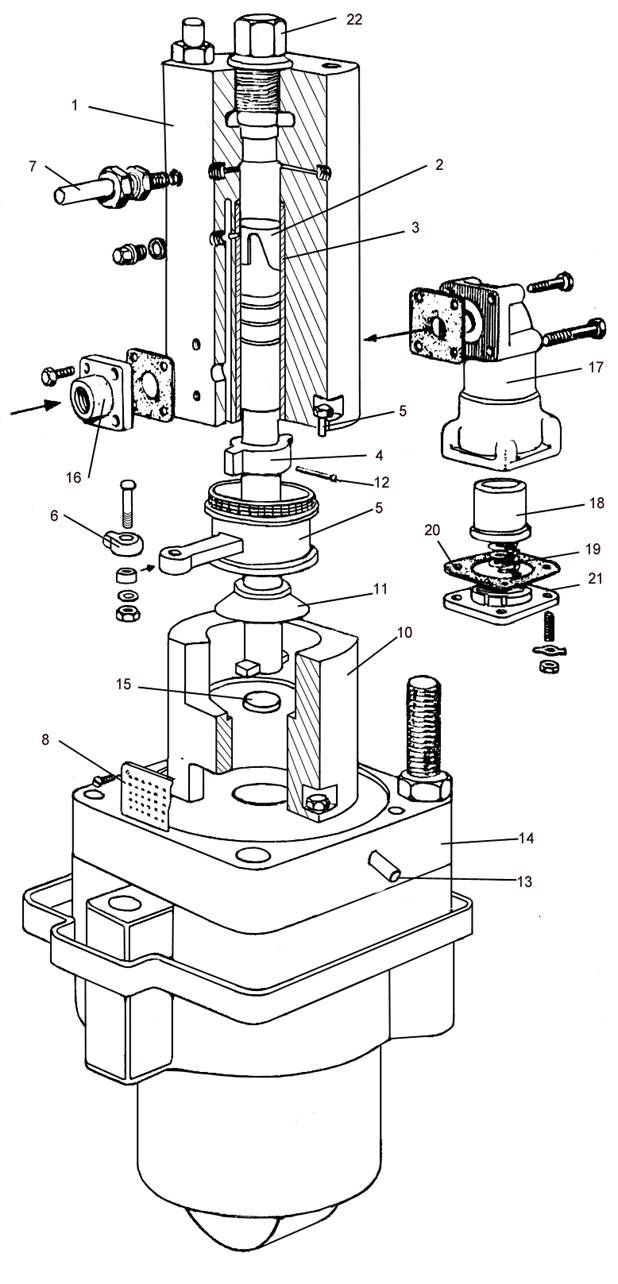 22
1
7
2
3
17
5
16
4
12
6
5
18
20
19
21
11
10
15
8
14
13